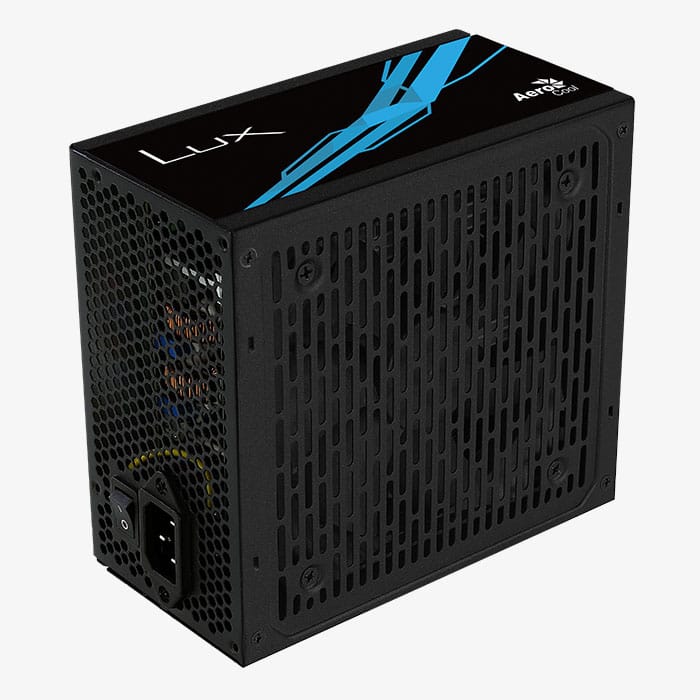 LUX
Aero Cool